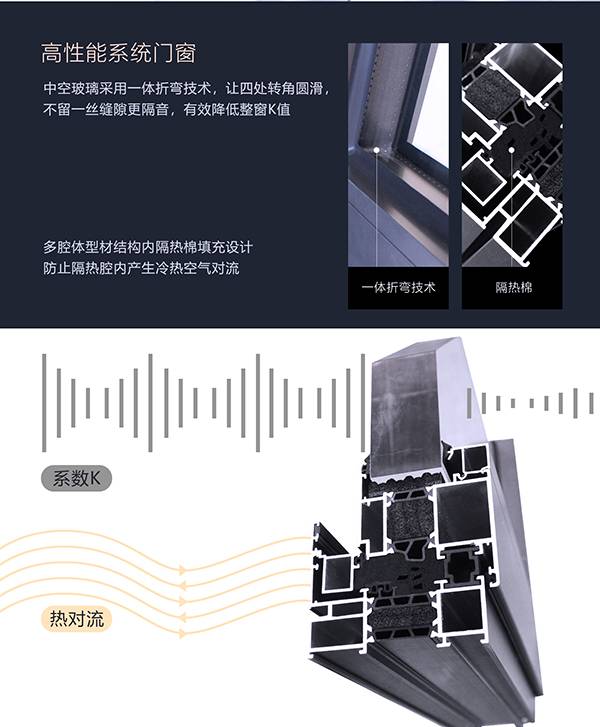 高性能系统门窗

中空玻璃采用一体折弯技术，让四处转角圆滑，不留一丝缝隙更隔音，有效降低整窗K值

多腔体型材结构内隔热棉填充设计
防止隔热腔内产生冷热空气对流

一体折弯技术

隔热棉

系数K

热对流