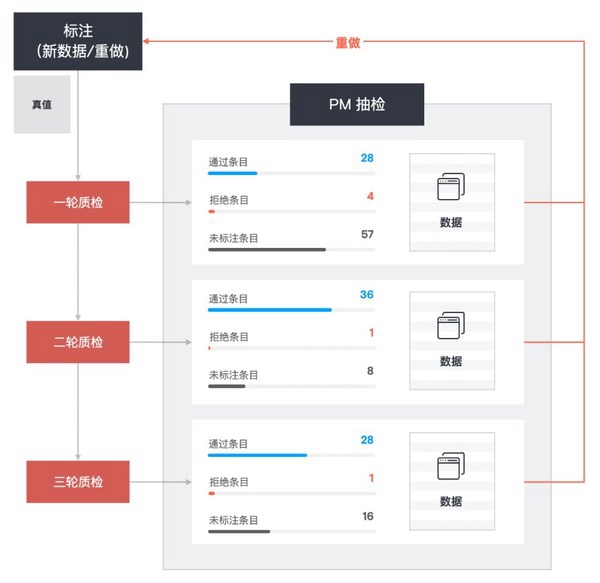 标注
（新数据/重做）

重做

真值

PM 抽检

一轮质检

通过条目 28
拒绝条目 4
未标注条目 57

数据

二轮质检

通过条目 36
拒绝条目 1
未标注条目 8

数据

三轮质检

通过条目 28
拒绝条目 1
未标注条目 16

数据