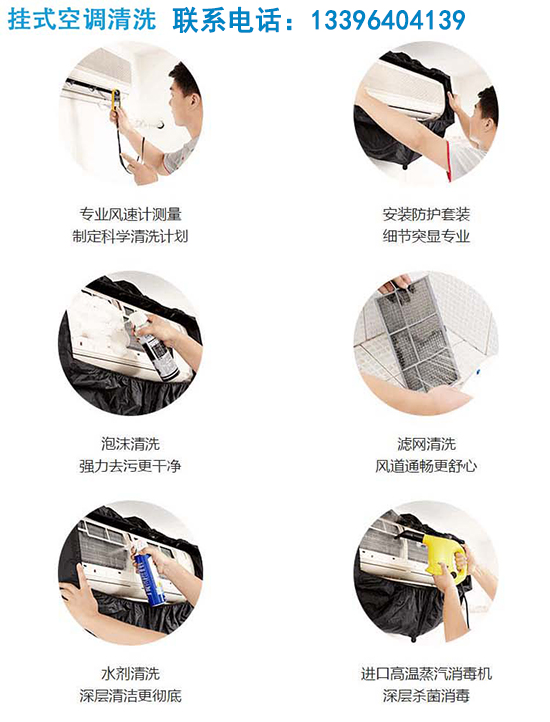 挂式空调清洗 联系电话：13396404139

专业风速计测量
制定科学清洗计划

安装防护套装
细节突显专业

泡沫清洗
强力去污更干净

滤网清洗
风道通畅更舒心

水剂清洗
深层清洁更彻底

进口高温蒸汽消毒机
深层杀菌消毒