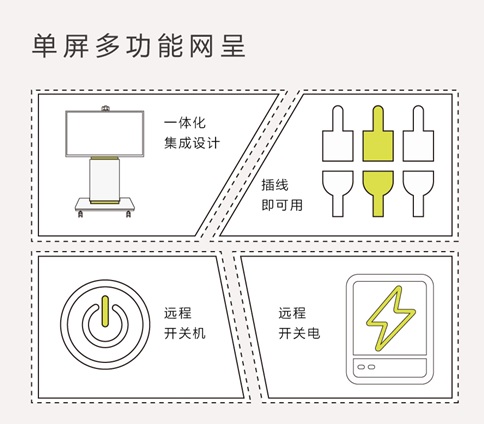 单屏多功能网呈

一体化
集成设计

插线
即可用

远程
开关机

远程
开关电