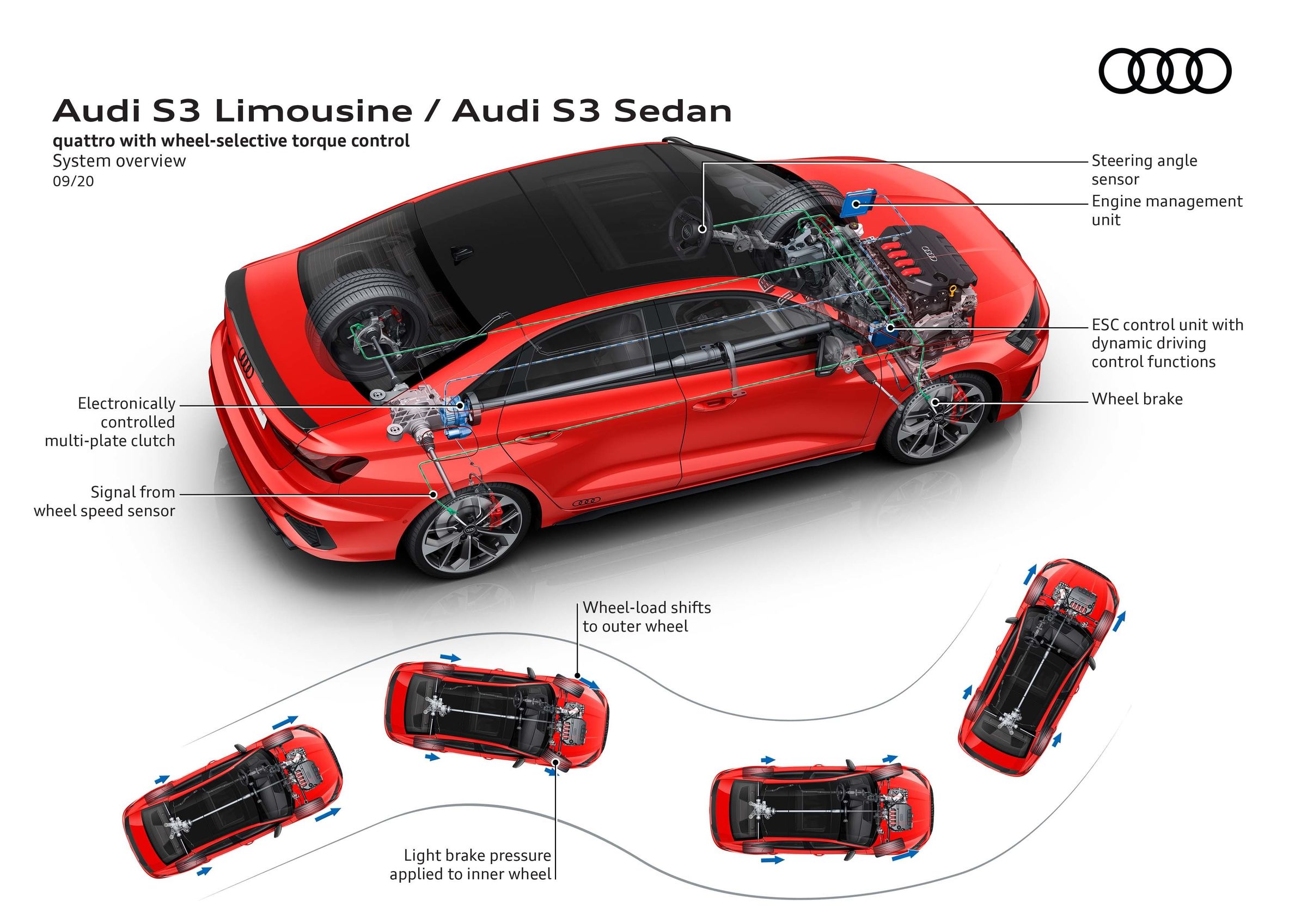 Audi S3 Limousine / Audi S3 Sedan

quattro with wheel-selective torque control

System overview

09/20

Steering angle sensor

Engine management unit

ESC control unit with dynamic driving control functions

Wheel brake

Electronically controlled multi-plate clutch

Signal from wheel speed sensor

Wheel-load shifts to outer wheel

Light brake pressure applied to inner wheel